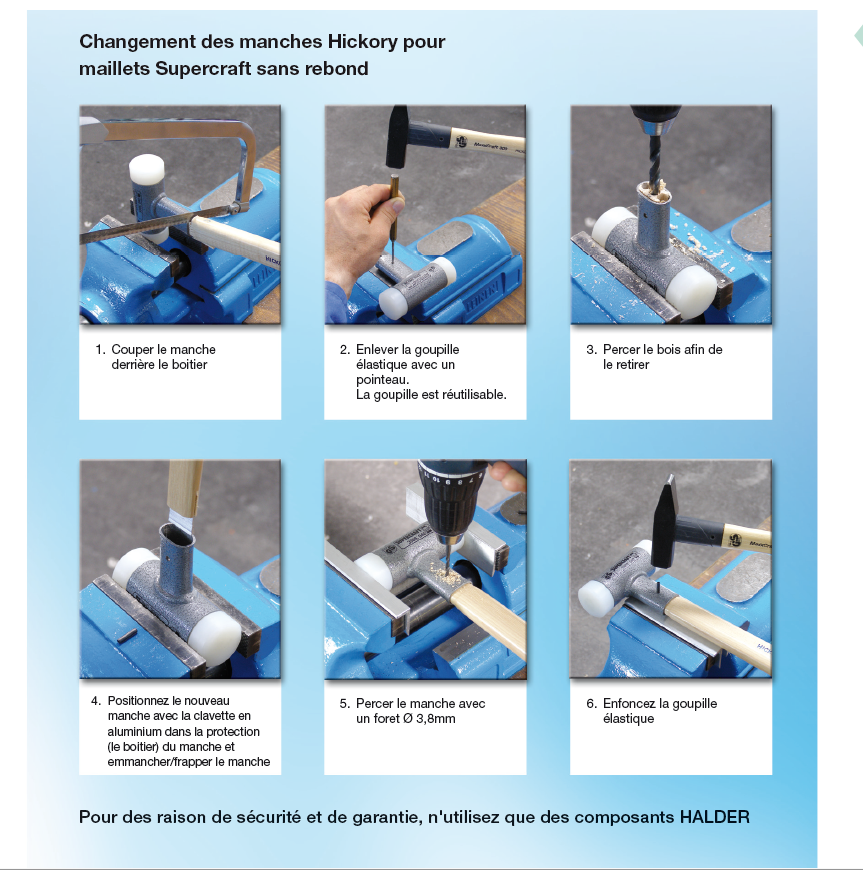 Changement des manches Hickory pour maillets Supercraft sans rebond

1. Couper le manche derrière le boitier

2. Enlever la goupille élastique avec un pointeau.
La goupille est réutilisable.

3. Percer le bois afin de le retirer

4. Positionnez le nouveau manche avec la clavette en aluminium dans la protection (le boitier) du manche et emmancher/frapper le manche

5. Percer le manche avec un foret Ø 3,8mm

6. Enfoncez la goupille élastique

Pour des raison de sécurité et de garantie, n'utilisez que des composants HALDER